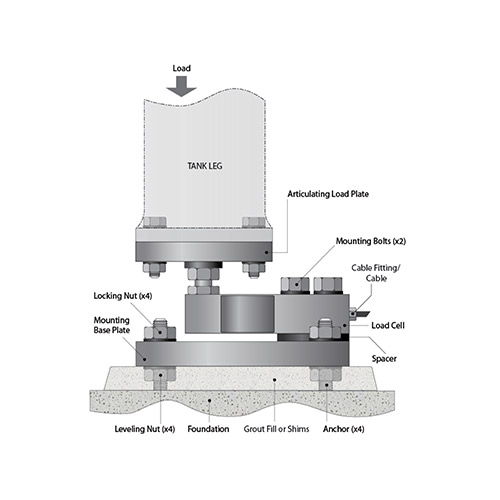 Load

TANK LEG

Articulating Load Plate

Mounting Bolts (x2)

Cable Fitting/ Cable

Locking Nut (x4)

Mounting Base Plate

Load Cell

Spacer

Leveling Nut (x4)

Foundation

Grout Fill or Shims

Anchor (x4)