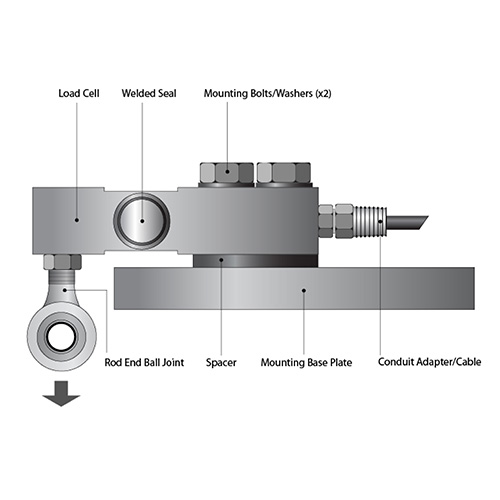 Load Cell

Welded Seal

Mounting Bolts/Washers (x2)

Rod End Ball Joint

Spacer

Mounting Base Plate

Conduit Adapter/Cable