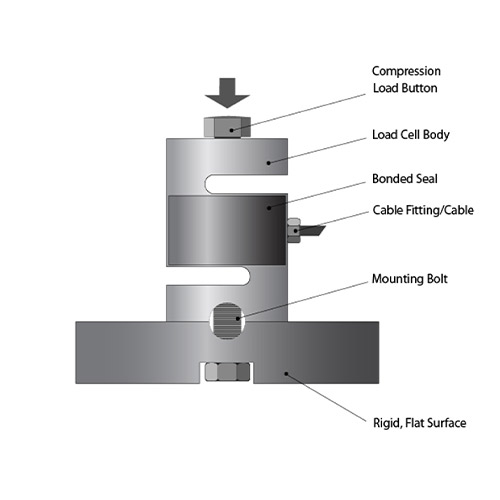 Compression
Load Button

Load Cell Body

Bonded Seal

Cable Fitting/Cable

Mounting Bolt

Rigid, Flat Surface