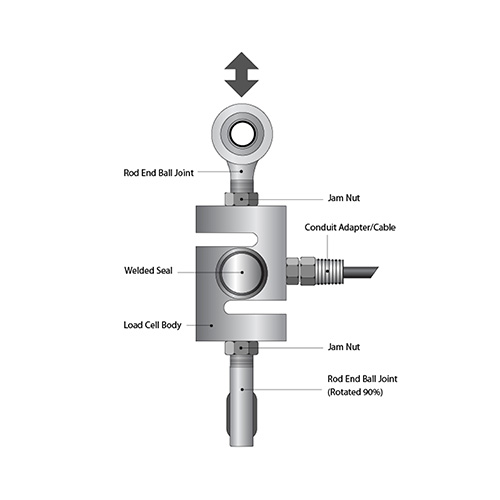 Rod End Ball Joint

Jam Nut

Conduit Adapter/Cable

Welded Seal

Load Cell Body

Jam Nut

Rod End Ball Joint
(Rotated 90%)